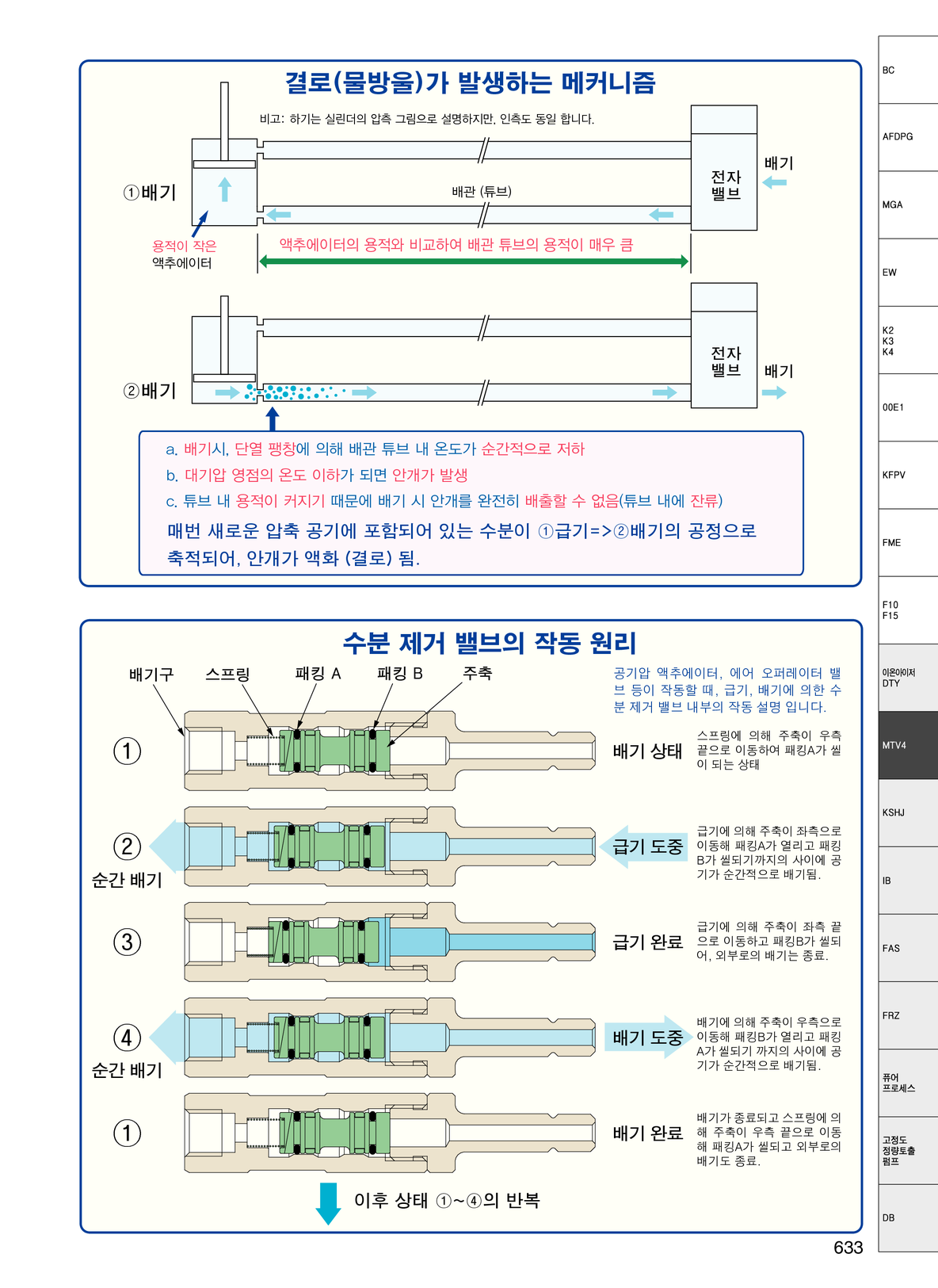 결로(물방울)가 발생하는 메커니즘

비고: 하기는 실린더의 압축 그림으로 설명하지만, 인축도 동일 합니다.

①배기

배관 (튜브)

전자 밸브

배기

용적이 작은 액추에이터

액추에이터의 용적와 비교하여 배관 튜브의 용적이 매우 큼

②배기

전자 밸브

배기

a. 배기시, 단열 팽창에 의해 배관 튜브 내 온도가 순간적으로 저하

b. 대기압 영점의 온도 이하가 되면 안개가 발생

c. 튜브 내 용적이 커지기 때문에 배기 시 안개를 완전히 배출할 수 없음(튜브 내에 잔류)

매번 새로운 압축 공기에 포함되어 있는 수분이 ①급기=>②배기의 공정으로 축적되어, 안개가 액화 (결로) 됨.

수분 제거 밸브의 작동 원리

배기구 스프링 패킹 A 패킹 B 주축

공기압 액추에이터, 에어 오퍼레이터 밸브 등이 작동할 때, 급기, 배기에 의한 수분 제거 밸브 내부의 작동 설명 입니다.

①

배기 상태

스프링에 의해 주축이 우측 끝으로 이동하여 패킹A가 씰이 되는 상태

②
순간 배기

급기 도중

급기에 의해 주축이 좌측으로 이동해 패킹A가 열리고 패킹B가 씰되기까지의 사이에 공기가 순간적으로 배기됨.

③

급기 완료

급기에 의해 주축이 좌측 끝으로 이동하고 패킹B가 씰되어, 외부로의 배기는 종료.

④
순간 배기

배기 도중

배기에 의해 주축이 우측으로 이동해 패킹B가 열리고 패킹A가 씰되기 까지의 사이에 공기가 순간적으로 배기됨.

①

배기 완료

배기가 종료되고 스프링에 의해 주축이 우측 끝으로 이동해 패킹A가 씰되고 외부로의 배기도 종료.

이후 상태 ①~④의 반복

633

BC
AFDPG
MGA
EW
K2
K3
K4
00E1
KFPV
FME
F10
F15
이온아이저
DTY
MTV4
KSHJ
IB
FAS
FRZ
퓨어
프로세스
고정도
정량토출
펌프
DB